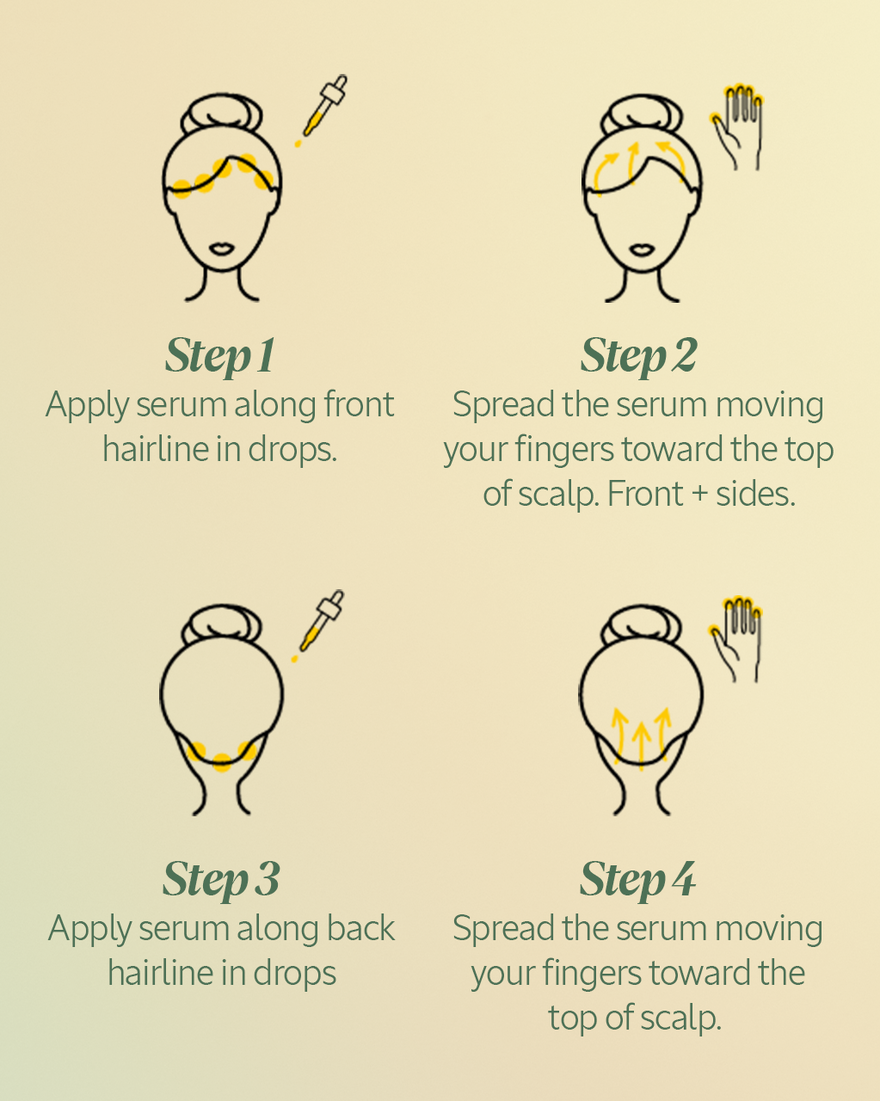 Step 1
Apply serum along front hairline in drops.

Step 2
Spread the serum moving your fingers toward the top of scalp. Front + sides.

Step 3
Apply serum along back hairline in drops

Step 4
Spread the serum moving your fingers toward the top of scalp.